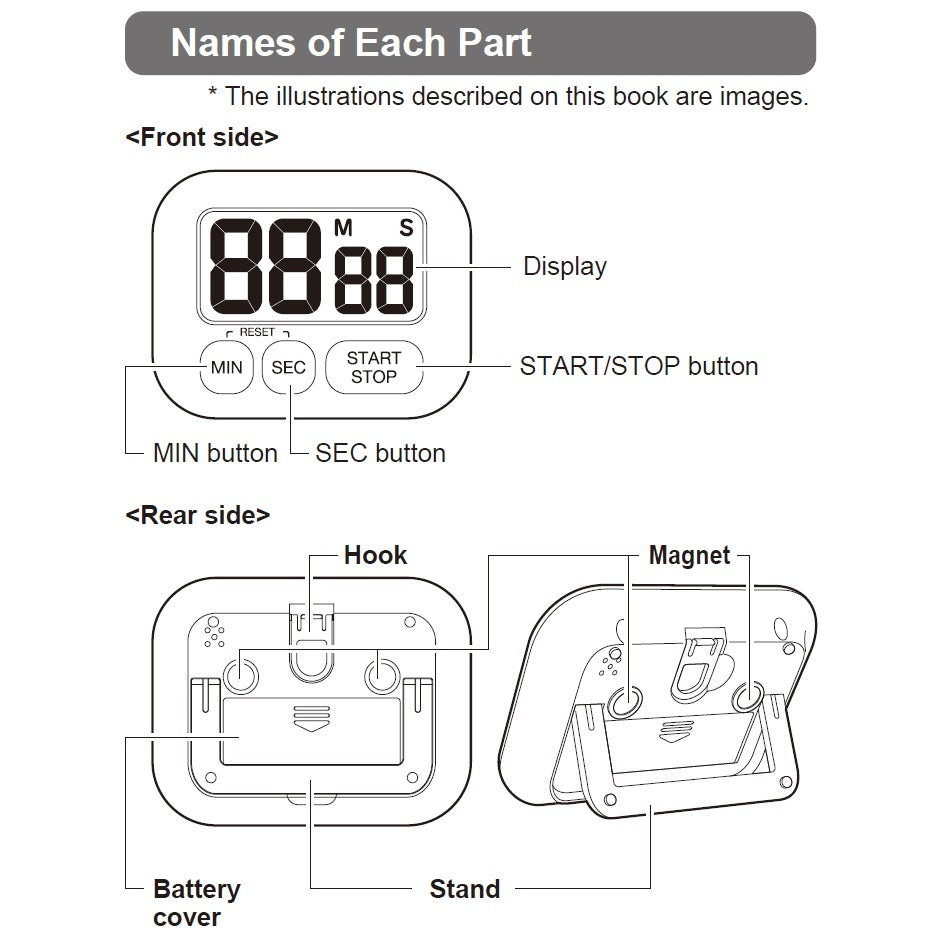 Names of Each Part

* The illustrations described on this book are images.

<Front side>

88 M S 88

Display

RESET

MIN SEC START STOP

START/STOP button

MIN button SEC button

<Rear side>

Hook

Magnet

Battery cover

Stand